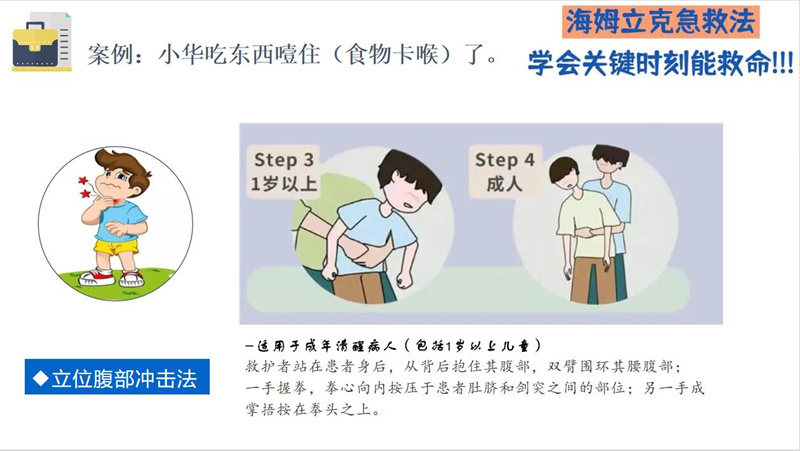 案例：小华吃东西噎住（食物卡喉）了。

海姆立克急救法
学会关键时刻能救命!!!

Step 3
1岁以上

Step 4
成人

◆立位腹部冲击法

—适用于成年清醒病人（包括1岁以上儿童）
救护者站在患者身后，从背后抱住其腹部，双臂围环其腰腹部；一手握拳，拳心向内按压于患者肚脐和剑突之间的部位；另一手成掌捂按在拳头之上。