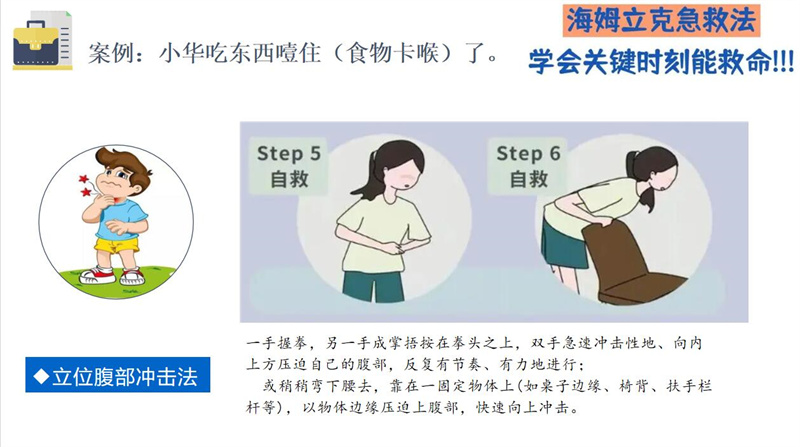 案例：小华吃东西噎住（食物卡喉）了。

海姆立克急救法
学会关键时刻能救命!!!

Step 5
自救

Step 6
自救

◆立位腹部冲击法

一手握拳，另一手成掌捂按在拳头之上，双手急速冲击性地、向内上方压迫自己的腹部，反复有节奏、有力地进行；
或稍稍弯下腰去，靠在一固定物体上(如桌子边缘、椅背、扶手栏杆等)，以物体边缘压迫上腹部，快速向上冲击。